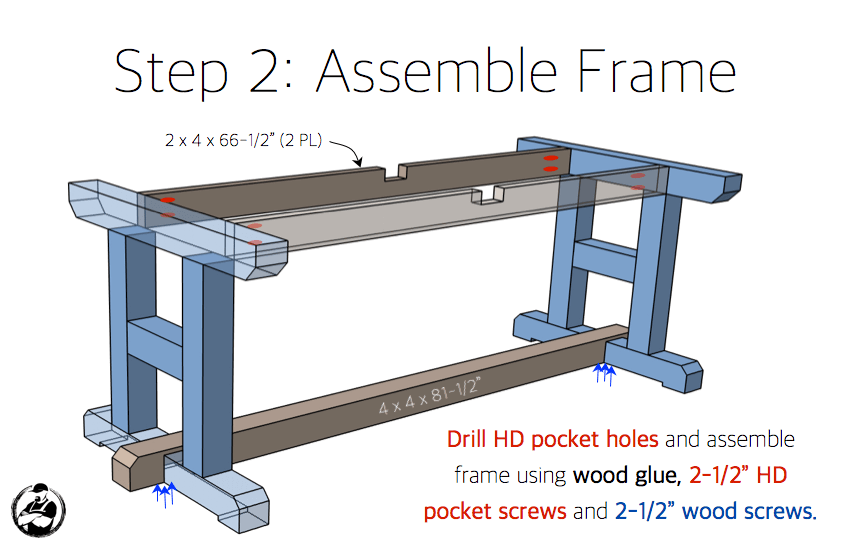 Step 2: Assemble Frame

2 x 4 x 66-1/2" (2 PL)

4 x 4 x 81-1/2"

Drill HD pocket holes and assemble frame using wood glue, 2-1/2" HD pocket screws and 2-1/2" wood screws.