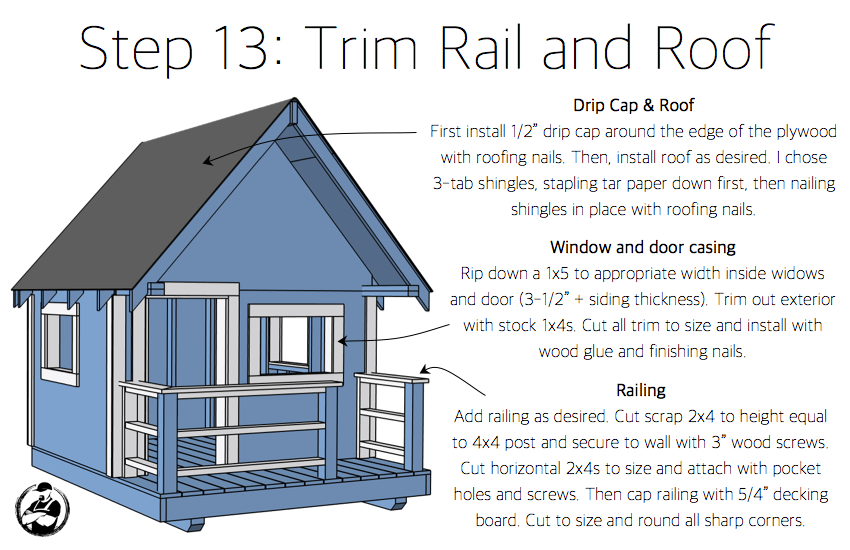 Step 13: Trim Rail and Roof

Drip Cap & Roof

First install 1/2" drip cap around the edge of the plywood with roofing nails. Then, install roof as desired. I chose 3-tab shingles, stapling tar paper down first, then nailing shingles in place with roofing nails.

Window and door casing

Rip down a 1x5 to appropriate width inside widows and door (3-1/2" + siding thickness). Trim out exterior with stock 1x4s. Cut all trim to size and install with wood glue and finishing nails.

Railing

Add railing as desired. Cut scrap 2x4 to height equal to 4x4 post and secure to wall with 3" wood screws. Cut horizontal 2x4s to size and attach with pocket holes and screws. Then cap railing with 5/4" decking board. Cut to size and round all sharp corners.