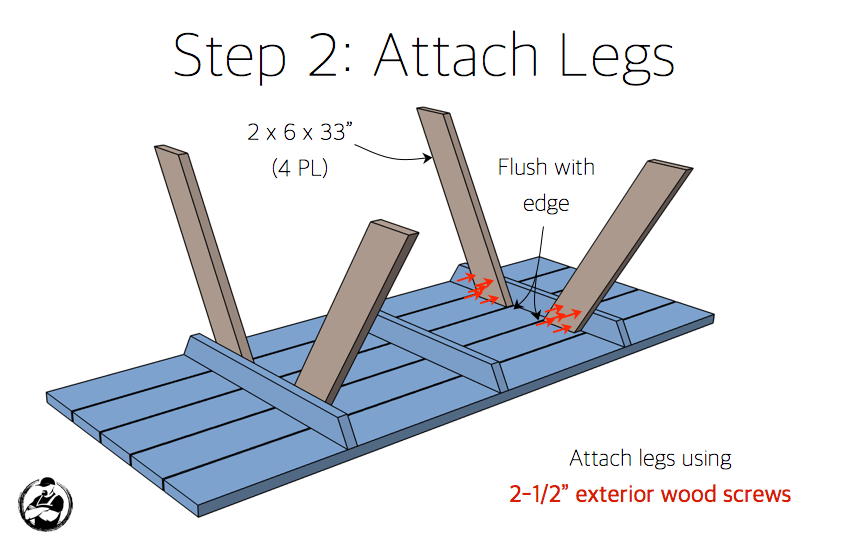 Step 2: Attach Legs

2 x 6 x 33”
(4 PL)

Flush with edge

Attach legs using
2-1/2” exterior wood screws