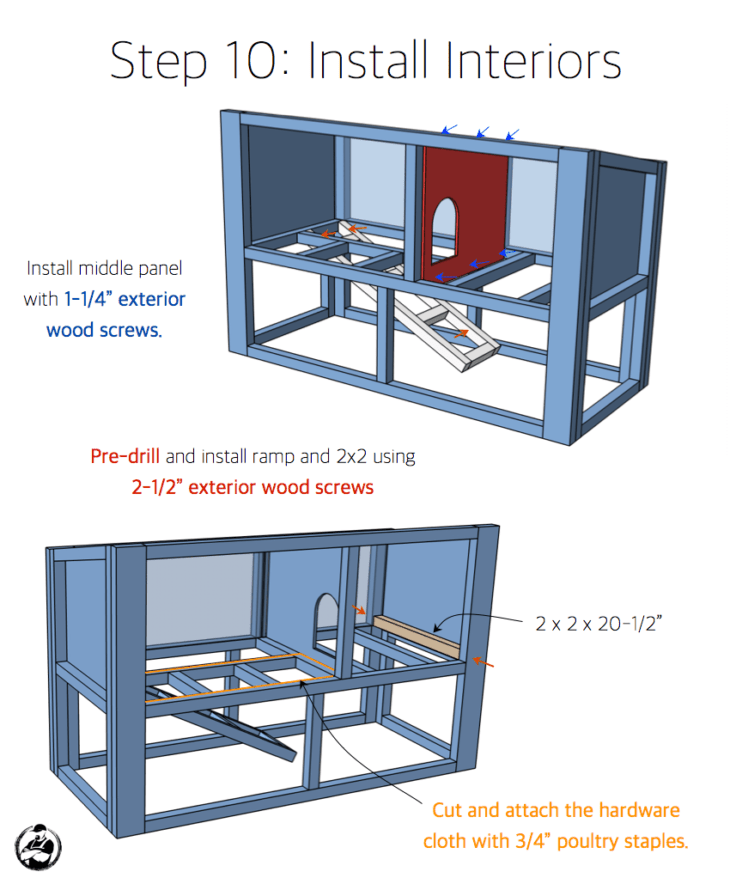 Step 10: Install Interiors

Install middle panel with 1-1/4" exterior wood screws.

Pre-drill and install ramp and 2x2 using 2-1/2" exterior wood screws

2 x 2 x 20-1/2"

Cut and attach the hardware cloth with 3/4" poultry staples.