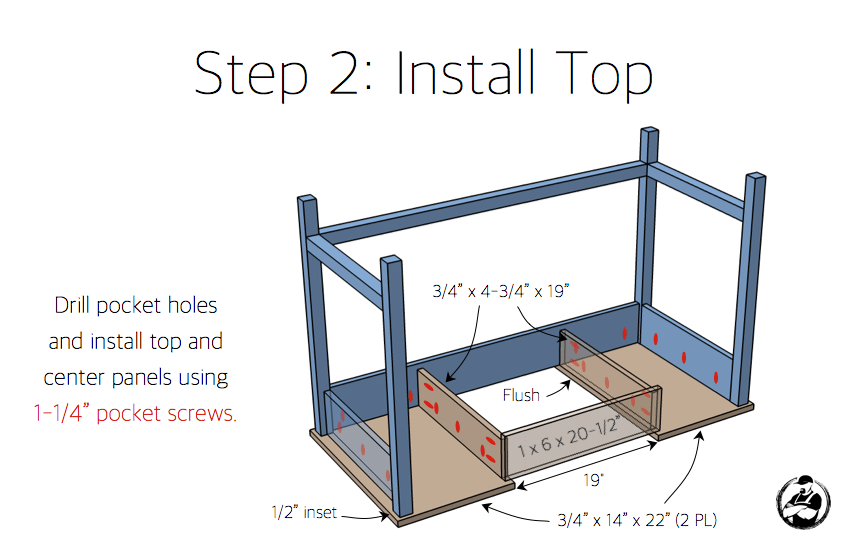 Step 2: Install Top

Drill pocket holes and install top and center panels using 1-1/4" pocket screws.

3/4" x 4-3/4" x 19"

Flush

1 x 6 x 20-1/2"

19"

1/2" inset

3/4" x 14" x 22" (2 PL)