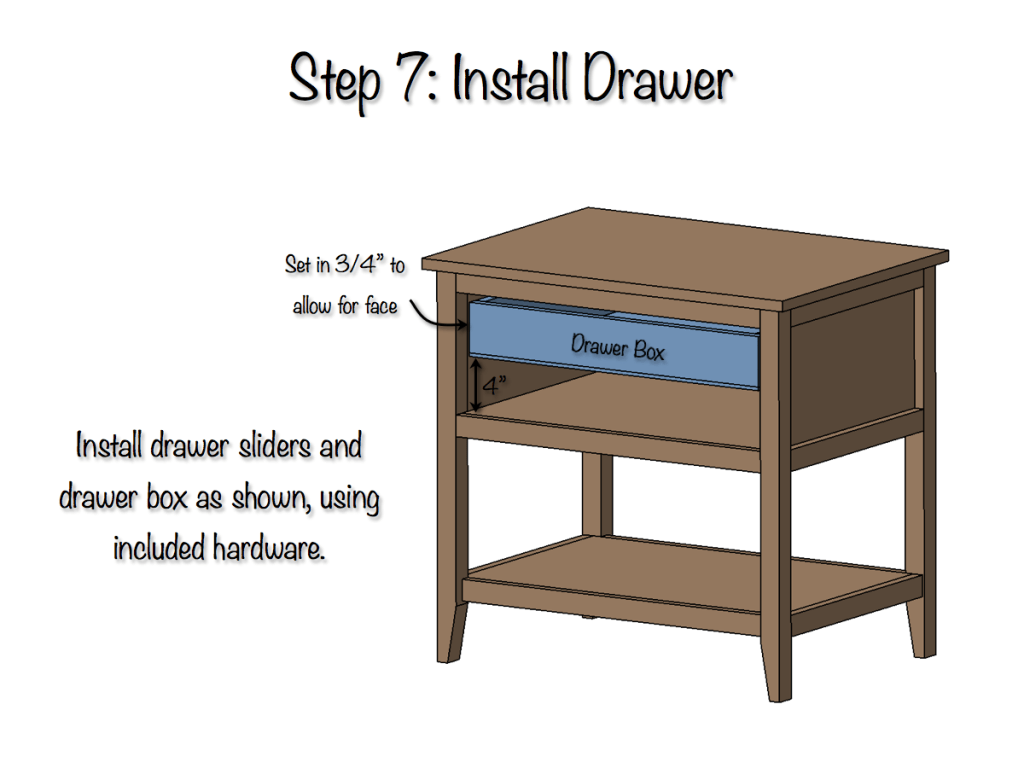 Step 7: Install Drawer

Set in 3/4” to allow for face

Drawer Box

4”

Install drawer sliders and drawer box as shown, using included hardware.