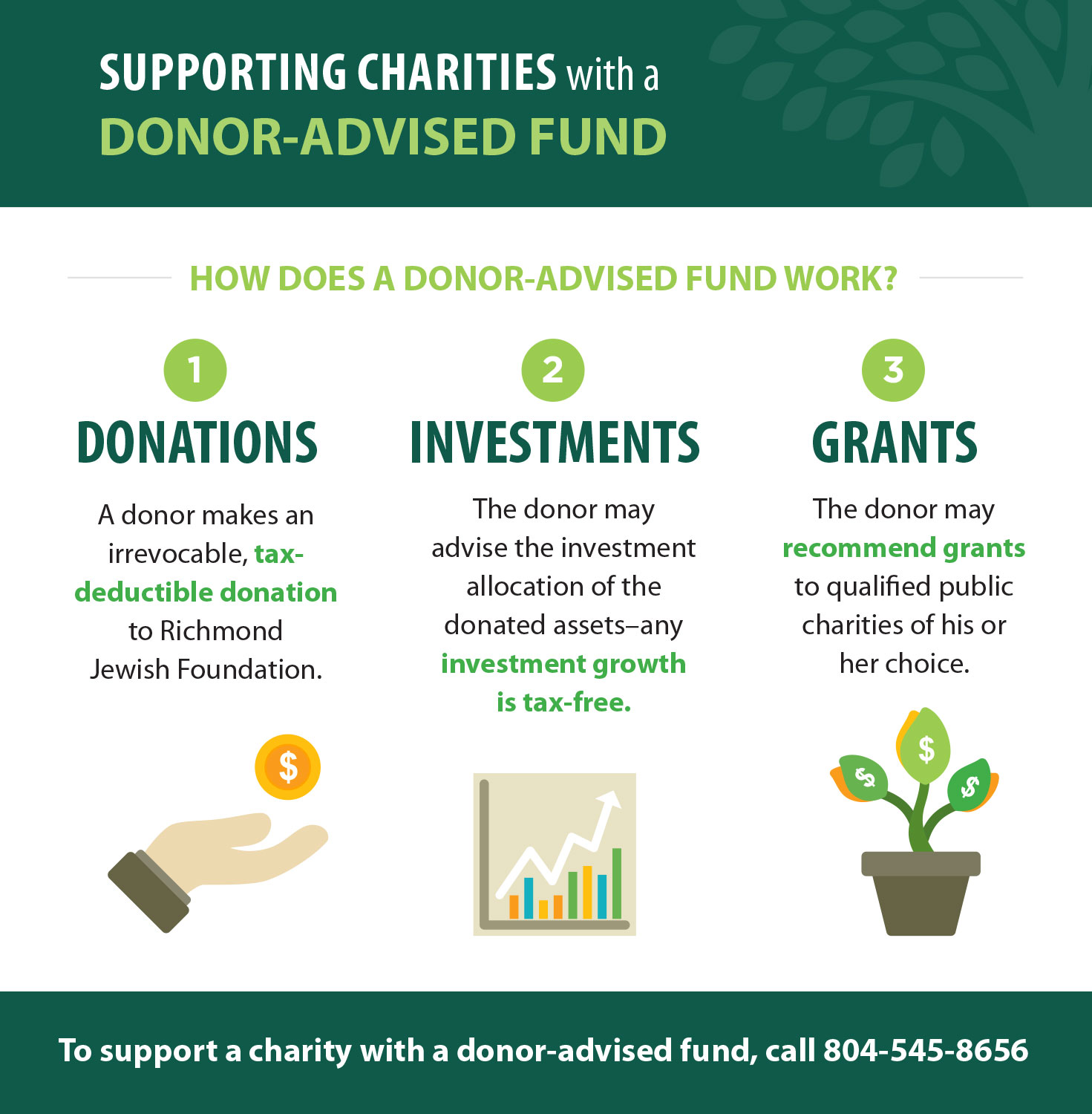 SUPPORTING CHARITIES with a
DONOR-ADVISED FUND

HOW DOES A DONOR-ADVISED FUND WORK?

1
DONATIONS
A donor makes an irrevocable, tax-deductible donation to Richmond Jewish Foundation.

$

2
INVESTMENTS
The donor may advise the investment allocation of the donated assets–any investment growth is tax-free.

3
GRANTS
The donor may recommend grants to qualified public charities of his or her choice.

$ $ $

To support a charity with a donor-advised fund, call 804-545-8656