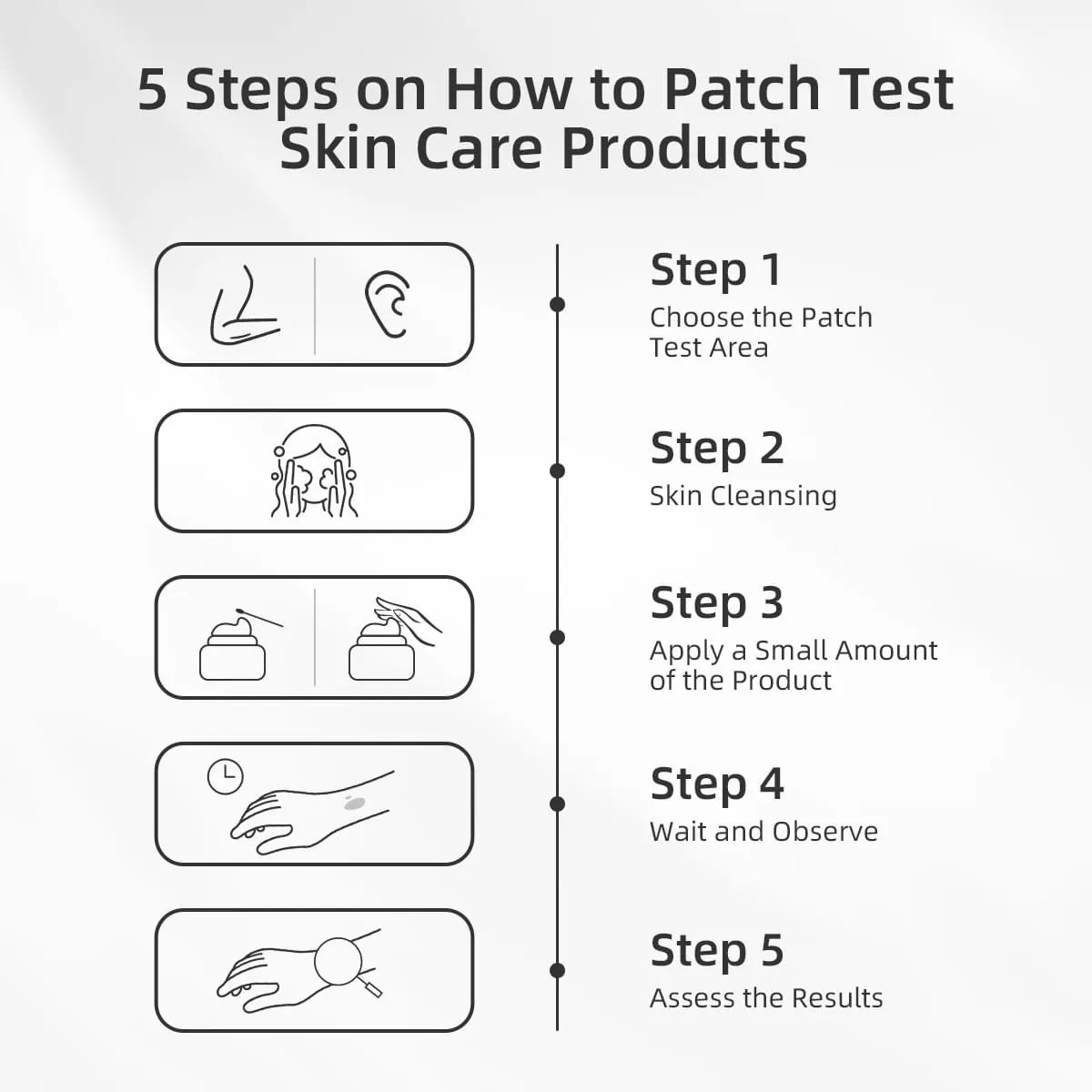 5 Steps on How to Patch Test Skin Care Products

Step 1
Choose the Patch Test Area

Step 2
Skin Cleansing

Step 3
Apply a Small Amount of the Product

Step 4
Wait and Observe

Step 5
Assess the Results