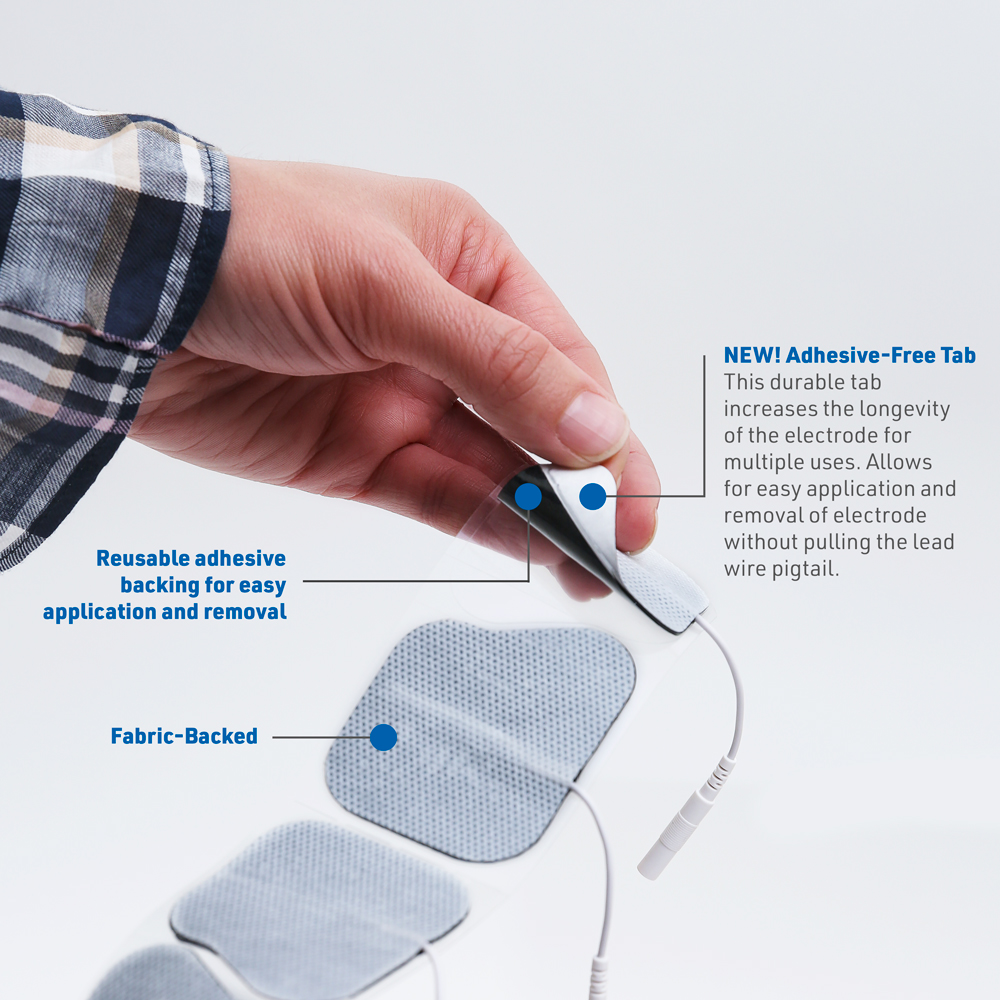 NEW! Adhesive-Free Tab
This durable tab increases the longevity of the electrode for multiple uses. Allows for easy application and removal of electrode without pulling the lead wire pigtail.

Reusable adhesive backing for easy application and removal

Fabric-Backed