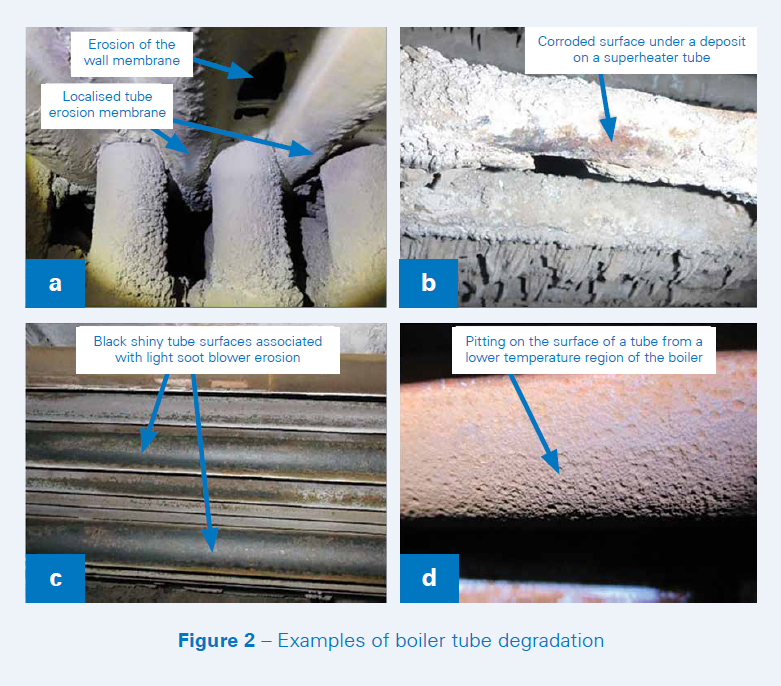 Erosion of the wall membrane

Localised tube erosion membrane

a

Corroded surface under a deposit on a superheater tube

b

Black shiny tube surfaces associated with light soot blower erosion

c

Pitting on the surface of a tube from a lower temperature region of the boiler

d

**Figure 2** – Examples of boiler tube degradation