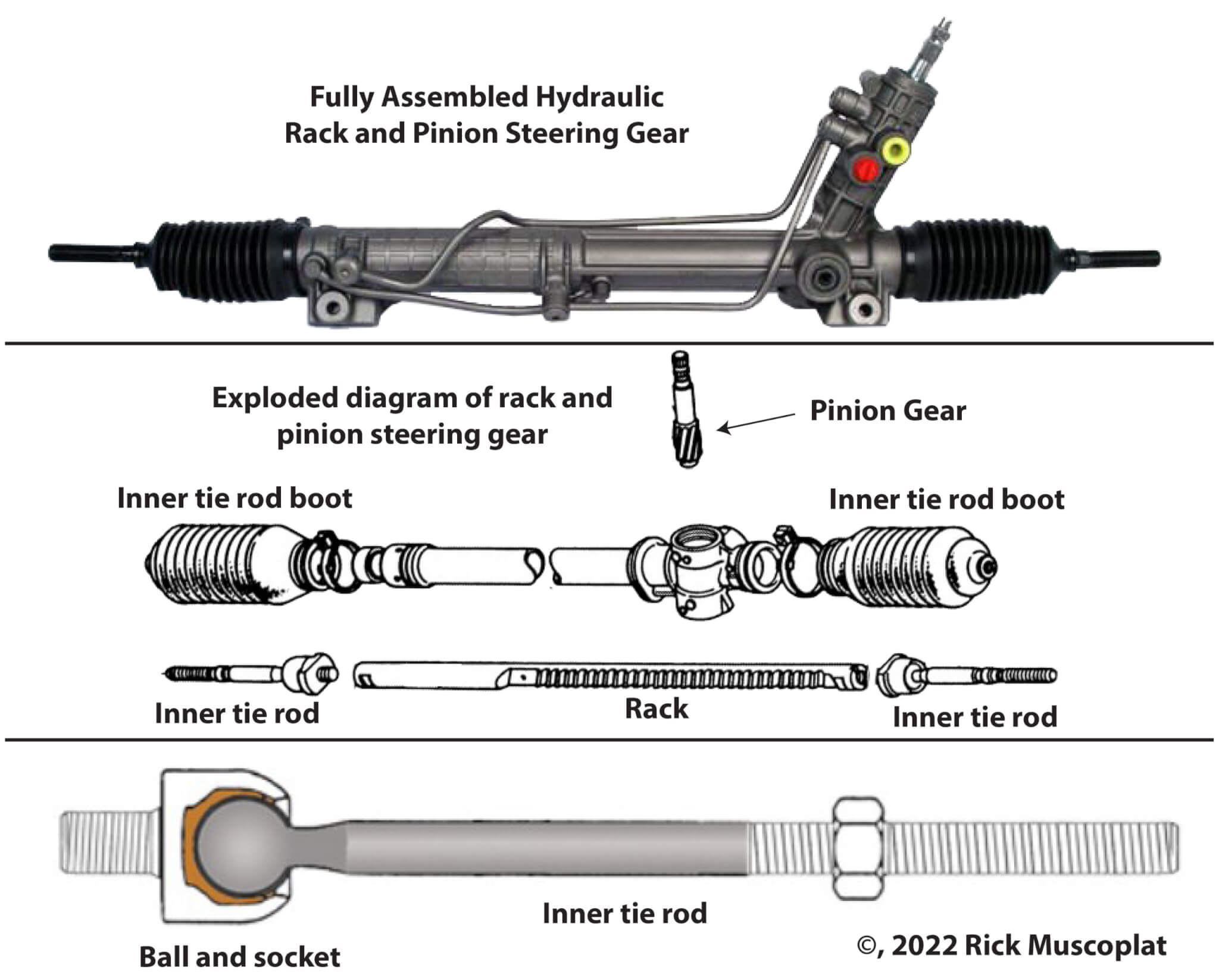 Fully Assembled Hydraulic Rack and Pinion Steering Gear

Exploded diagram of rack and pinion steering gear

Pinion Gear

Inner tie rod boot

Inner tie rod boot

Inner tie rod

Rack

Inner tie rod

Inner tie rod

Ball and socket

©, 2022 Rick Muscoplat