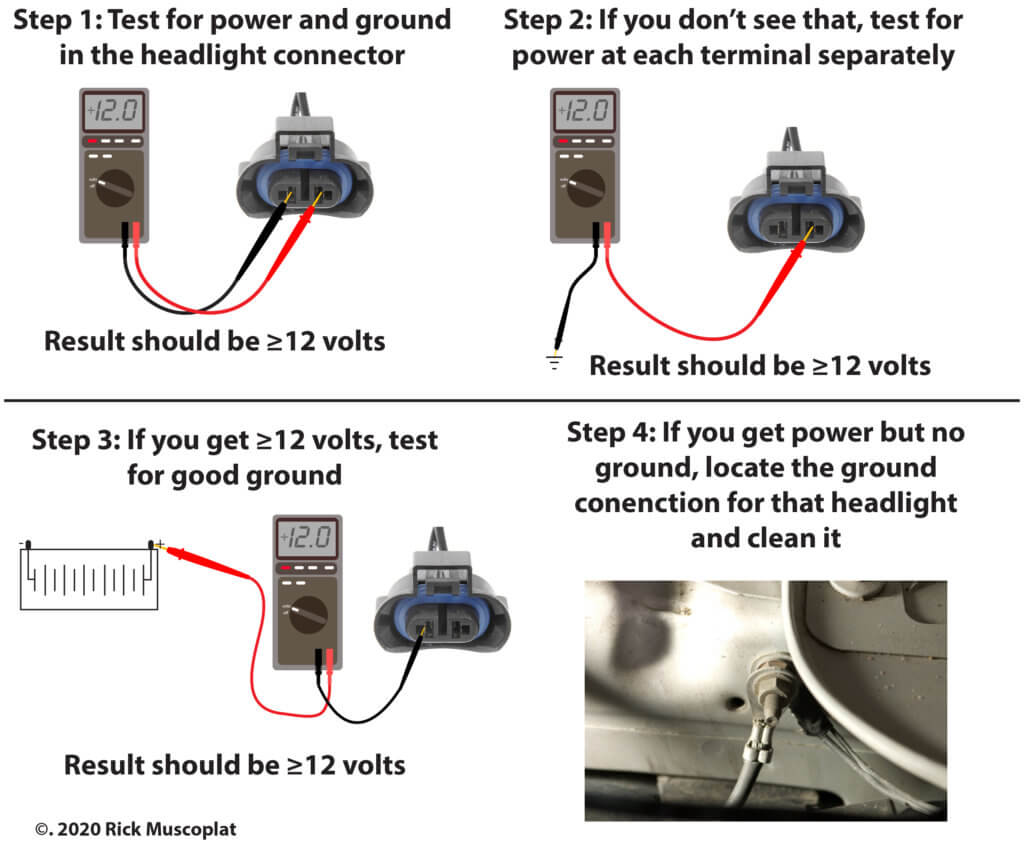 Step 1: Test for power and ground in the headlight connector

+12.0

Result should be ≥12 volts

Step 2: If you don't see that, test for power at each terminal separately

+12.0

Result should be ≥12 volts

Step 3: If you get ≥12 volts, test for good ground

-

+

+12.0

Result should be ≥12 volts

Step 4: If you get power but no ground, locate the ground conenction for that headlight and clean it

©. 2020 Rick Muscoplat