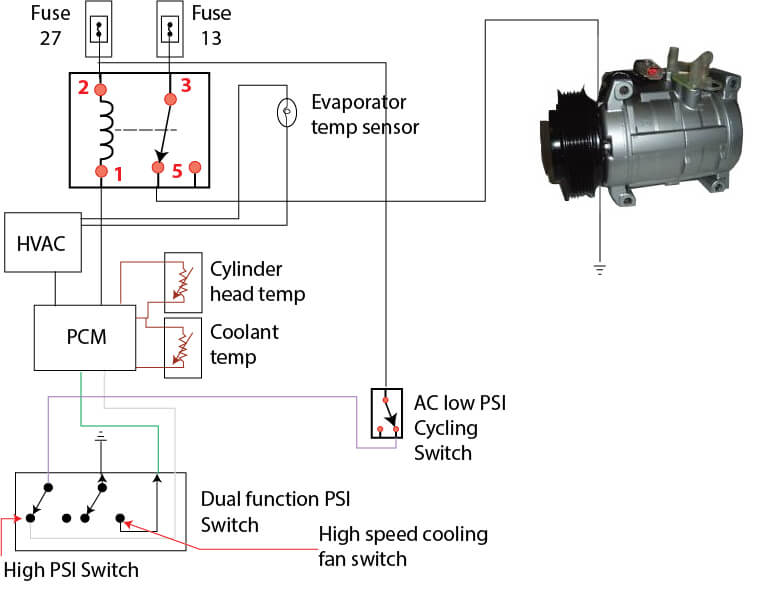 Fuse
27

Fuse
13

2

3

1

5

Evaporator
temp sensor

HVAC

Cylinder
head temp

PCM

Coolant
temp

AC low PSI
Cycling
Switch

Dual function PSI
Switch

High speed cooling
fan switch

High PSI Switch