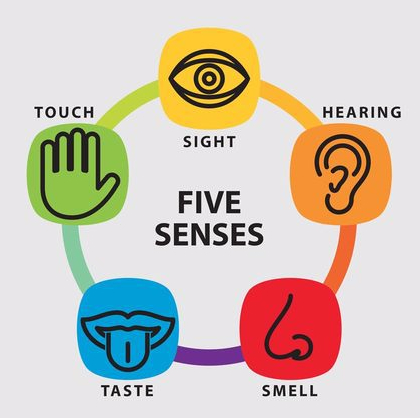 TOUCH

HEARING

SIGHT

FIVE SENSES

TASTE

SMELL