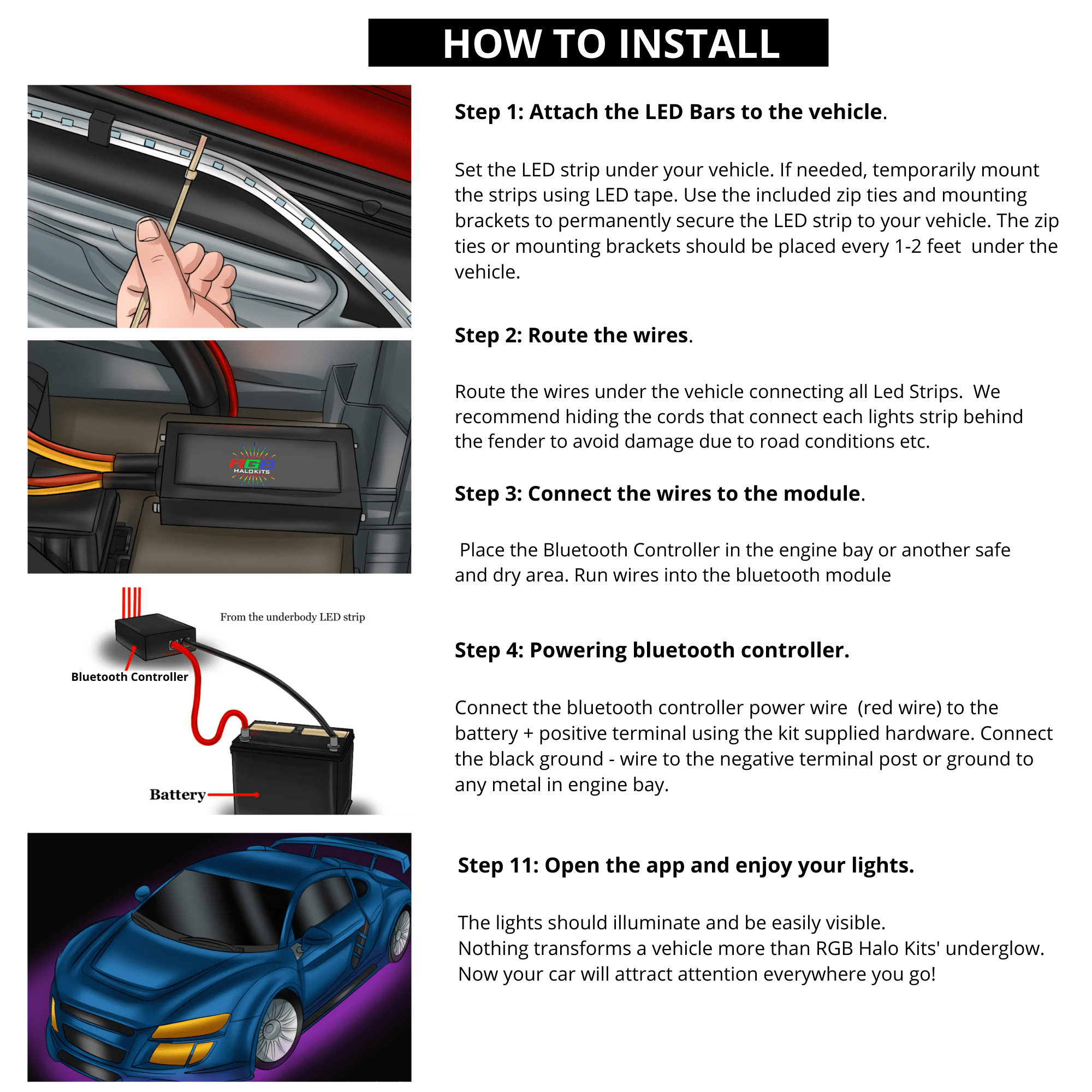 HOW TO INSTALL

RGB
HALOKITS

From the underbody LED strip

Bluetooth Controller

Battery

Step 1: Attach the LED Bars to the vehicle.

Set the LED strip under your vehicle. If needed, temporarily mount the strips using LED tape. Use the included zip ties and mounting brackets to permanently secure the LED strip to your vehicle. The zip ties or mounting brackets should be placed every 1-2 feet under the vehicle.

Step 2: Route the wires.

Route the wires under the vehicle connecting all Led Strips. We recommend hiding the cords that connect each lights strip behind the fender to avoid damage due to road conditions etc.

Step 3: Connect the wires to the module.

Place the Bluetooth Controller in the engine bay or another safe and dry area. Run wires into the bluetooth module

Step 4: Powering bluetooth controller.

Connect the bluetooth controller power wire (red wire) to the battery + positive terminal using the kit supplied hardware. Connect the black ground - wire to the negative terminal post or ground to any metal in engine bay.

Step 11: Open the app and enjoy your lights.

The lights should illuminate and be easily visible.
Nothing transforms a vehicle more than RGB Halo Kits' underglow.
Now your car will attract attention everywhere you go!