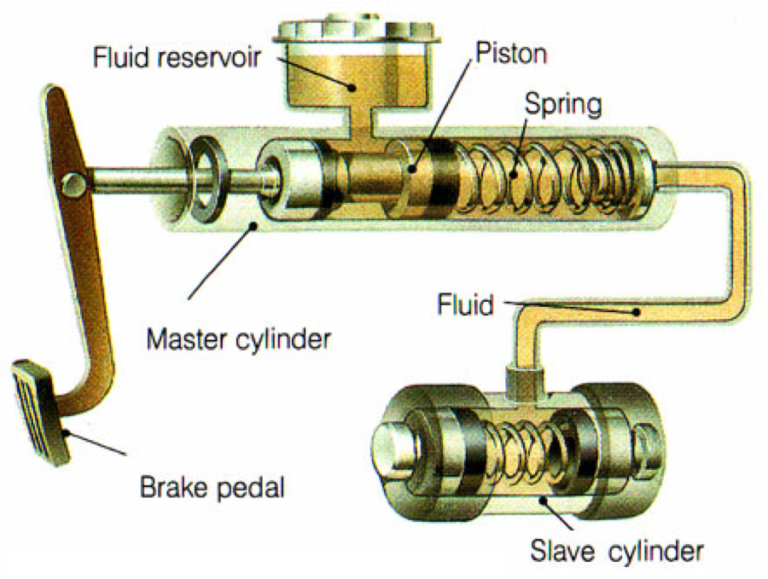 Fluid reservoir
Piston
Spring
Master cylinder
Fluid
Brake pedal
Slave cylinder