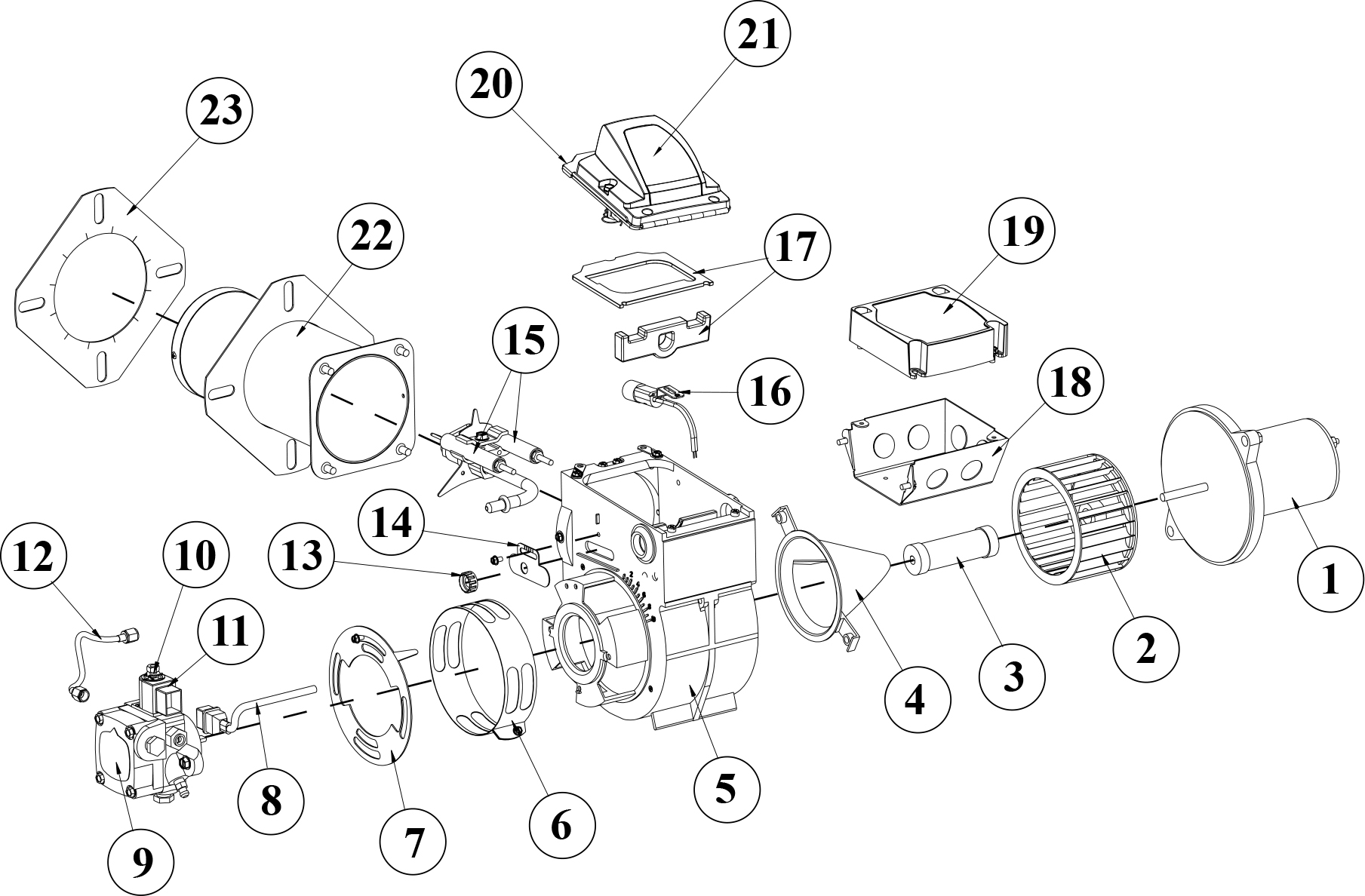 21
20
23
22
17
19
15
16
18
14
13
12
10
11
1
2
3
4
5
6
7
8
9