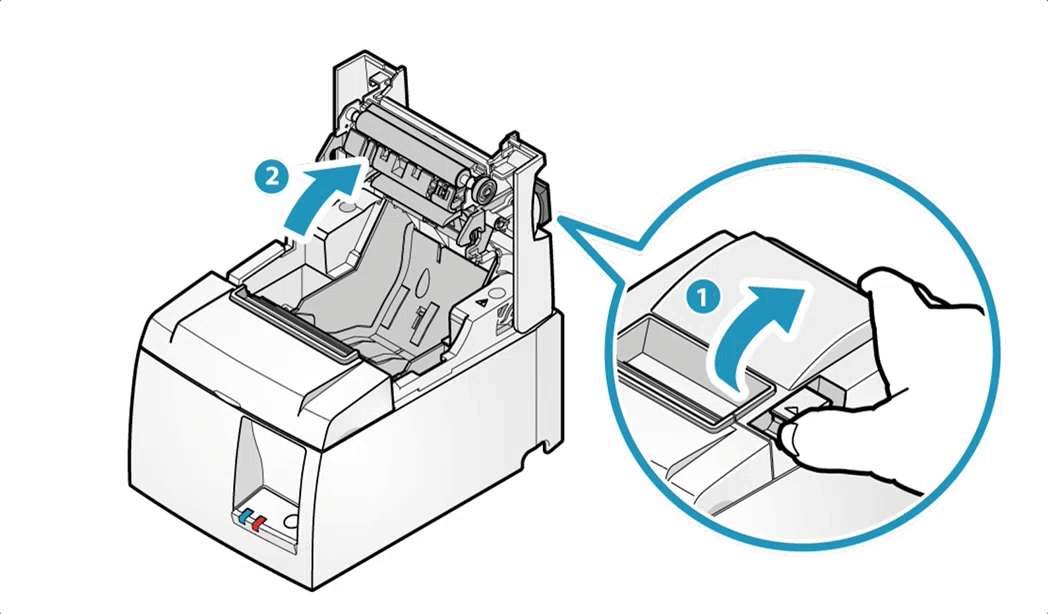 2

1