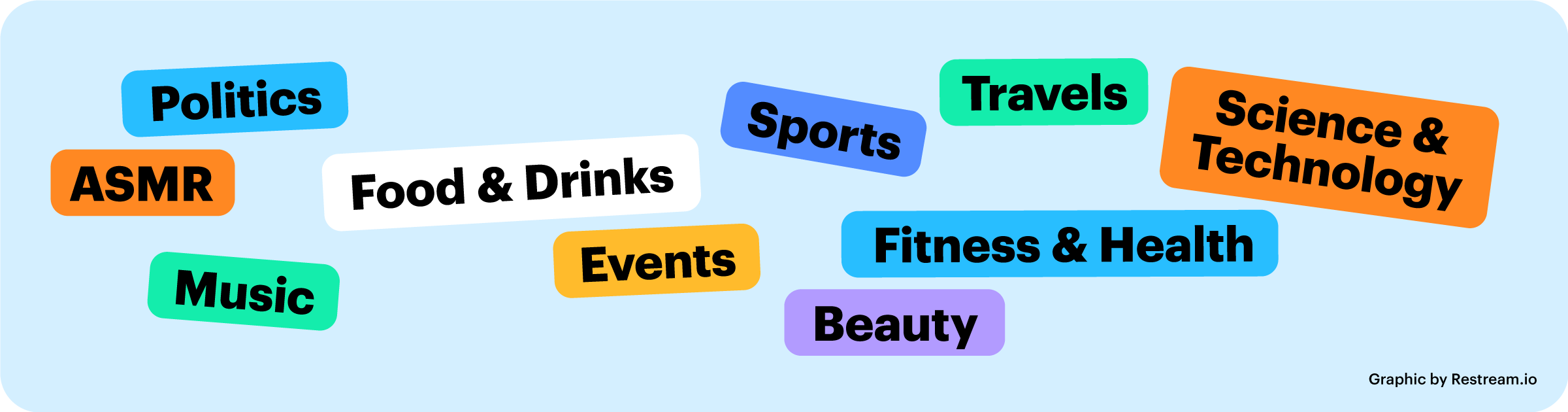 Politics

ASMR

Music

Food & Drinks

Events

Sports

Travels

Science & Technology

Fitness & Health

Beauty

Graphic by Restream.io