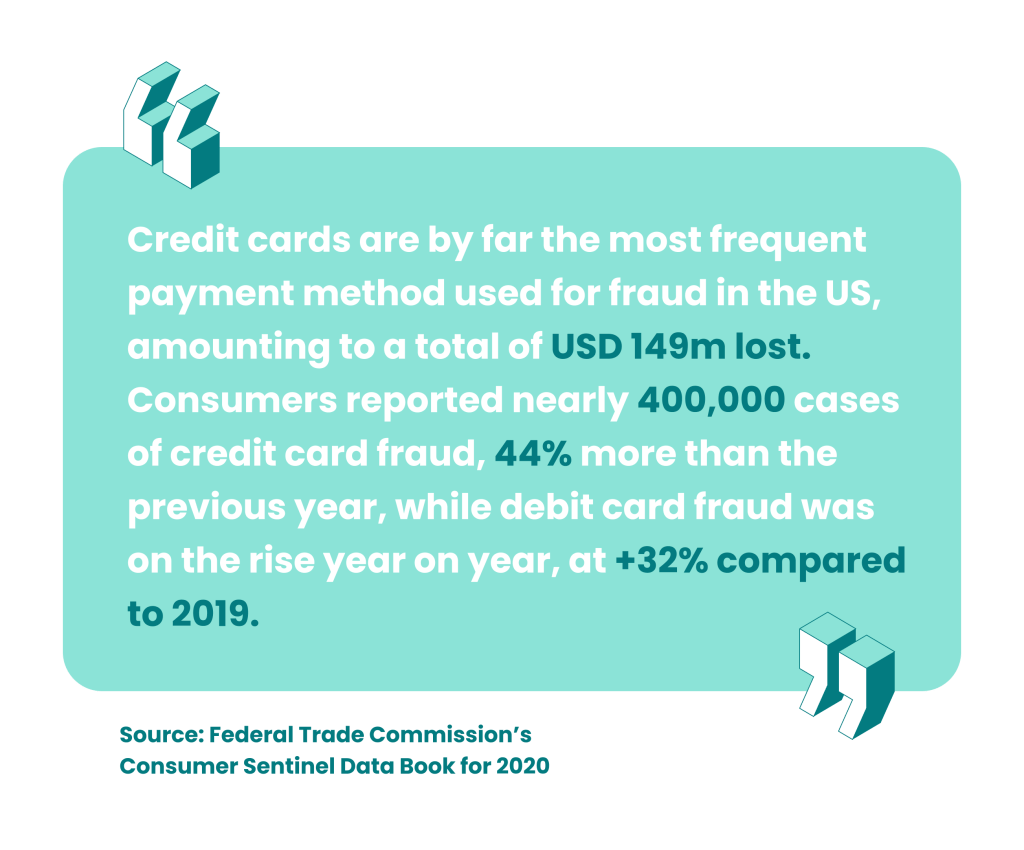 Credit cards are by far the most frequent payment method used for fraud in the US, amounting to a total of USD 149m lost. Consumers reported nearly 400,000 cases of credit card fraud, 44% more than the previous year, while debit card fraud was on the rise year on year, at +32% compared to 2019.

Source: Federal Trade Commission's Consumer Sentinel Data Book for 2020