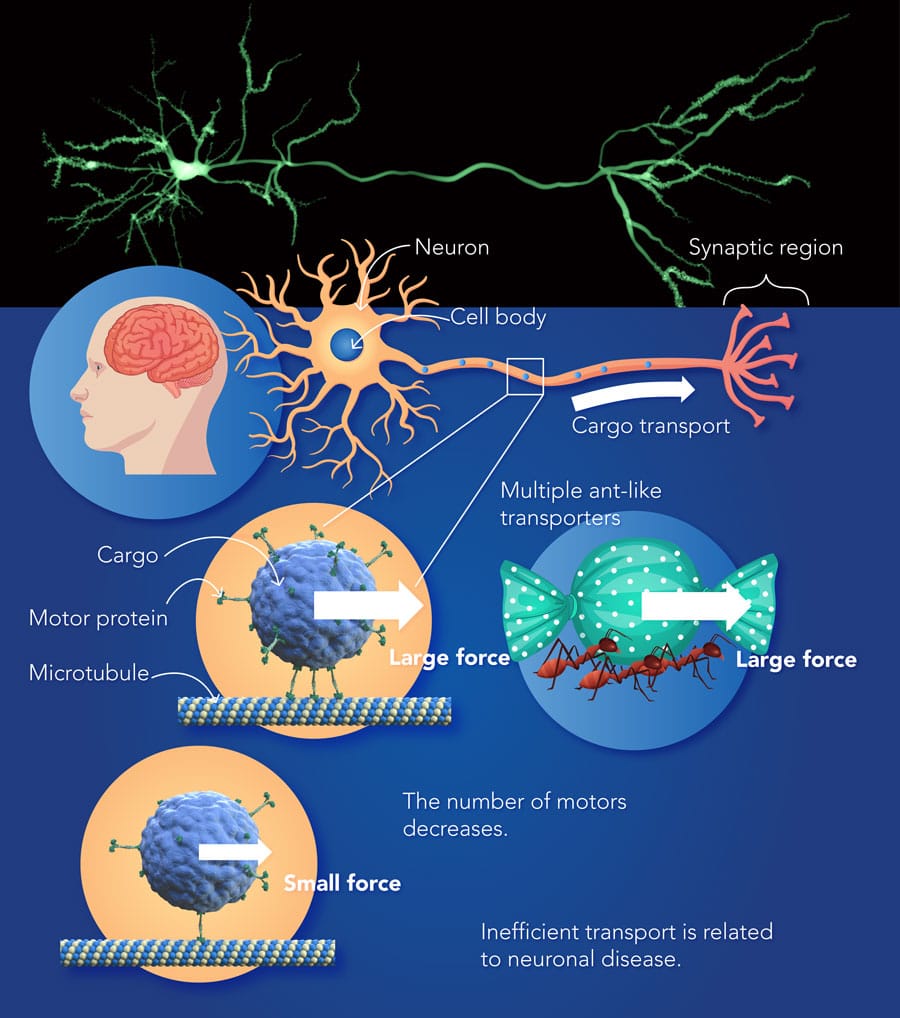 Neuron

Synaptic region

Cell body

Cargo transport

Multiple ant-like transporters

Cargo

Motor protein

Microtubule

Large force

Large force

The number of motors decreases.

Small force

Inefficient transport is related to neuronal disease.