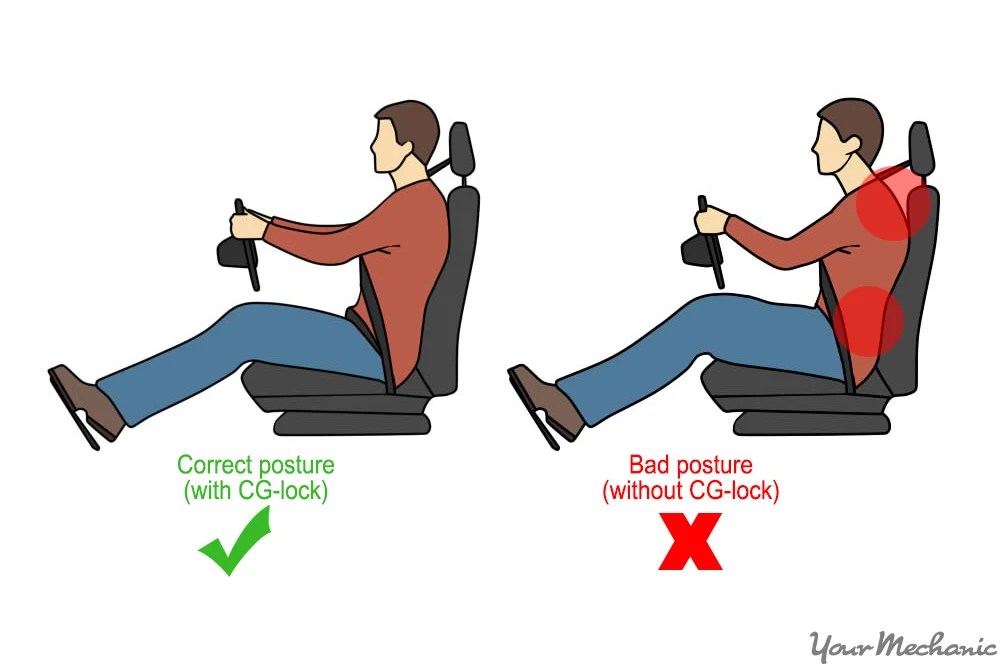 Correct posture
(with CG-lock)

Bad posture
(without CG-lock)

YourMechanic