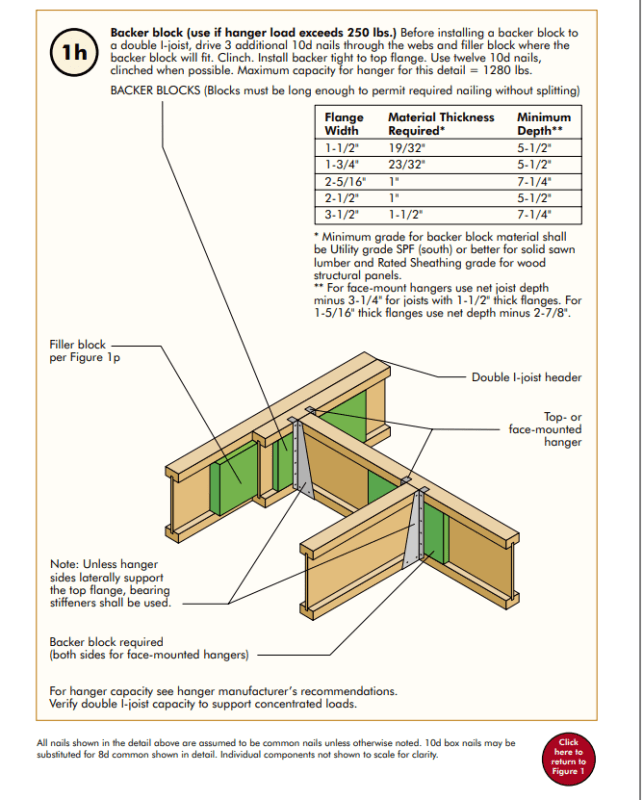 1h

**Backer block (use if hanger load exceeds 250 lbs.)** Before installing a backer block to a double I-joist, drive 3 additional 10d nails through the webs and filler block where the backer block will fit. Clinch. Install backer tight to top flange. Use twelve 10d nails, clinched when possible. Maximum capacity for hanger for this detail = 1280 lbs.

BACKER BLOCKS (Blocks must be long enough to permit required nailing without splitting)

| Flange Width | Material Thickness Required* | Minimum Depth** |
|---|---|---|
| 1-1/2" | 19/32" | 5-1/2" |
| 1-3/4" | 23/32" | 5-1/2" |
| 2-5/16" | 1" | 7-1/4" |
| 2-1/2" | 1" | 5-1/2" |
| 3-1/2" | 1-1/2" | 7-1/4" |

* Minimum grade for backer block material shall be Utility grade SPF (south) or better for solid sawn lumber and Rated Sheathing grade for wood structural panels.
** For face-mount hangers use net joist depth minus 3-1/4" for joists with 1-1/2" thick flanges. For 1-5/16" thick flanges use net depth minus 2-7/8".

Filler block per Figure 1p

Double I-joist header

Top- or face-mounted hanger

Note: Unless hanger sides laterally support the top flange, bearing stiffeners shall be used.

Backer block required (both sides for face-mounted hangers)

For hanger capacity see hanger manufacturer's recommendations. Verify double I-joist capacity to support concentrated loads.

All nails shown in the detail above are assumed to be common nails unless otherwise noted. 10d box nails may be substituted for 8d common shown in detail. Individual components not shown to scale for clarity.

Click here to return to Figure 1