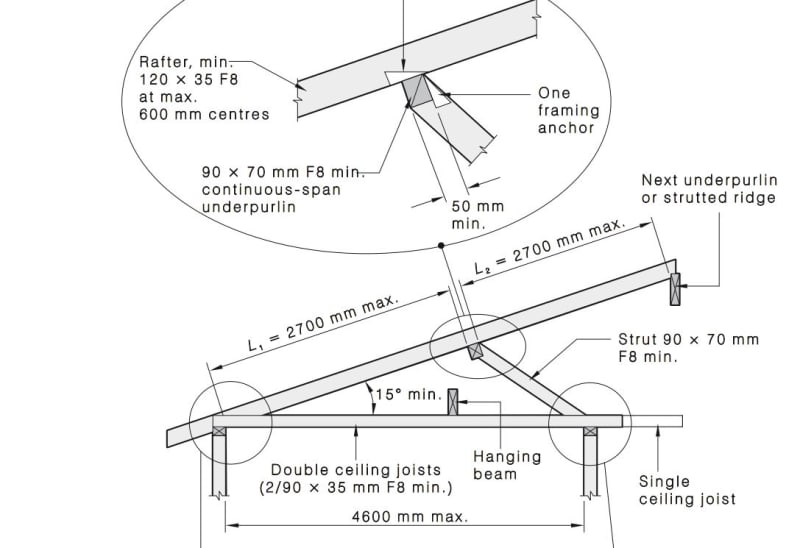 Rafter, min. 120 × 35 F8 at max. 600 mm centres

One framing anchor

90 × 70 mm F8 min. continuous-span underpurlin

50 mm min.

Next underpurlin or strutted ridge

$L_2$ = 2700 mm max.

$L_1$ = 2700 mm max.

Strut 90 × 70 mm F8 min.

15° min.

Hanging beam

Double ceiling joists (2/90 × 35 mm F8 min.)

Single ceiling joist

4600 mm max.