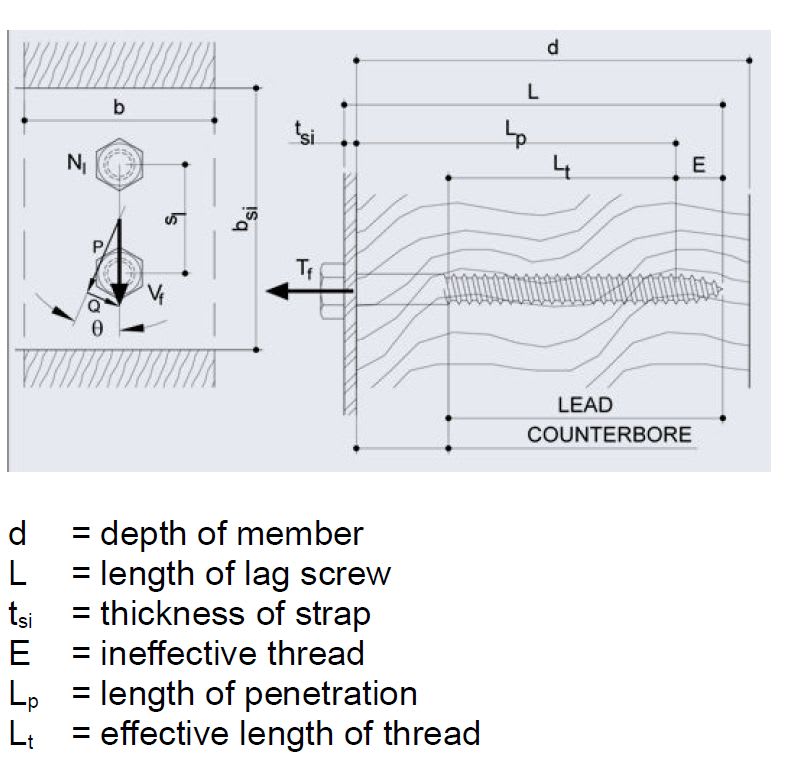 b

$N_l$

$s_l$

$b_{si}$

P

Q

$V_f$

$\theta$

d

L

$t_{si}$

$L_p$

$L_t$

E

$T_f$

LEAD

COUNTERBORE

d = depth of member
L = length of lag screw
$t_{si}$ = thickness of strap
E = ineffective thread
$L_p$ = length of penetration
$L_t$ = effective length of thread