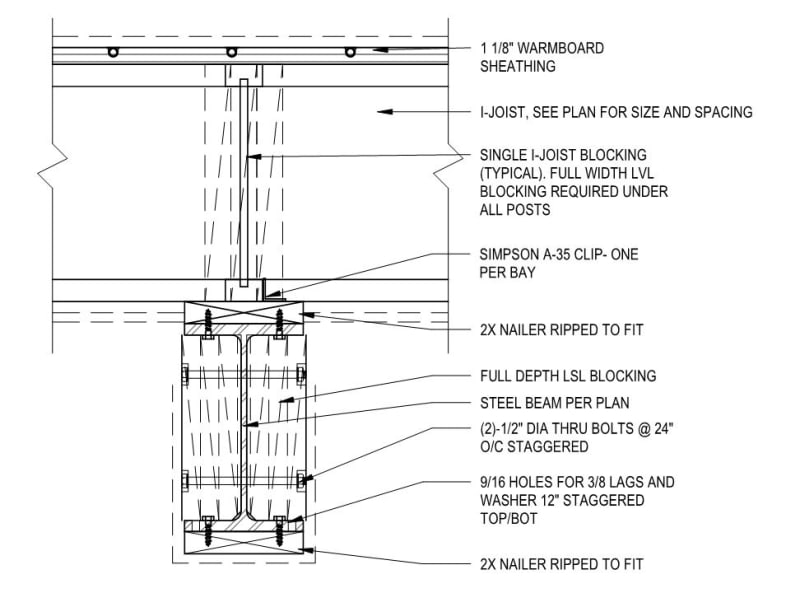 1 1/8" WARMBOARD SHEATHING

I-JOIST, SEE PLAN FOR SIZE AND SPACING

SINGLE I-JOIST BLOCKING (TYPICAL). FULL WIDTH LVL BLOCKING REQUIRED UNDER ALL POSTS

SIMPSON A-35 CLIP- ONE PER BAY

2X NAILER RIPPED TO FIT

FULL DEPTH LSL BLOCKING

STEEL BEAM PER PLAN

(2)-1/2" DIA THRU BOLTS @ 24" O/C STAGGERED

9/16 HOLES FOR 3/8 LAGS AND WASHER 12" STAGGERED TOP/BOT

2X NAILER RIPPED TO FIT