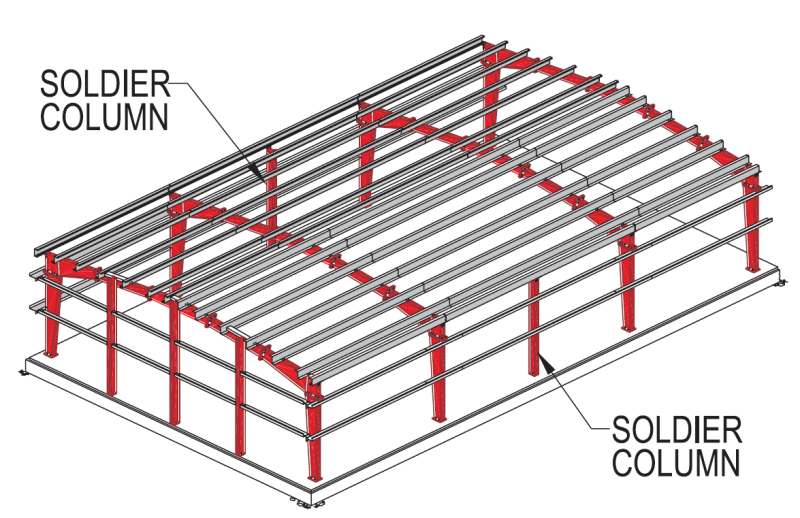 SOLDIER COLUMN

SOLDIER COLUMN