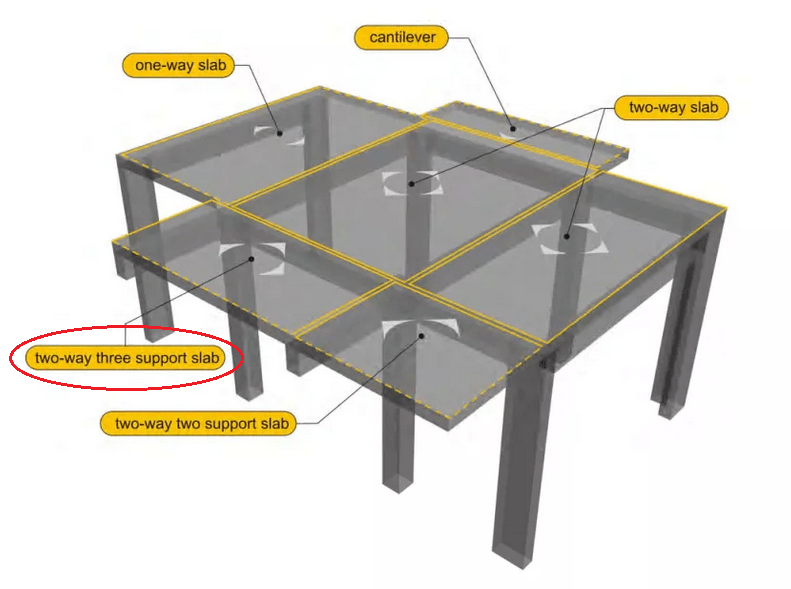 cantilever
one-way slab
two-way slab
two-way three support slab
two-way two support slab