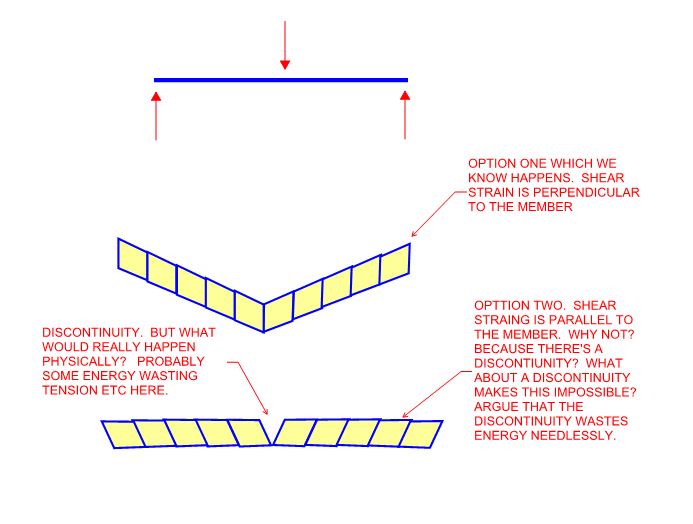 OPTION ONE WHICH WE KNOW HAPPENS. SHEAR STRAIN IS PERPENDICULAR TO THE MEMBER

OPTTION TWO. SHEAR STRAING IS PARALLEL TO THE MEMBER. WHY NOT? BECAUSE THERE'S A DISCONTIUNITY? WHAT ABOUT A DISCONTINUITY MAKES THIS IMPOSSIBLE? ARGUE THAT THE DISCONTINUITY WASTES ENERGY NEEDLESSLY.

DISCONTINUITY. BUT WHAT WOULD REALLY HAPPEN PHYSICALLY? PROBABLY SOME ENERGY WASTING TENSION ETC HERE.