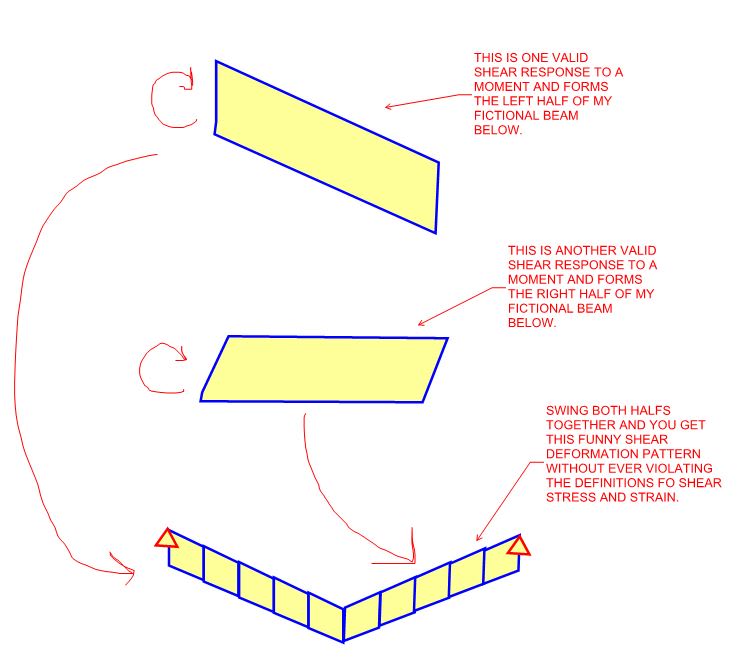 THIS IS ONE VALID SHEAR RESPONSE TO A MOMENT AND FORMS THE LEFT HALF OF MY FICTIONAL BEAM BELOW.

THIS IS ANOTHER VALID SHEAR RESPONSE TO A MOMENT AND FORMS THE RIGHT HALF OF MY FICTIONAL BEAM BELOW.

SWING BOTH HALFS TOGETHER AND YOU GET THIS FUNNY SHEAR DEFORMATION PATTERN WITHOUT EVER VIOLATING THE DEFINITIONS FO SHEAR STRESS AND STRAIN.