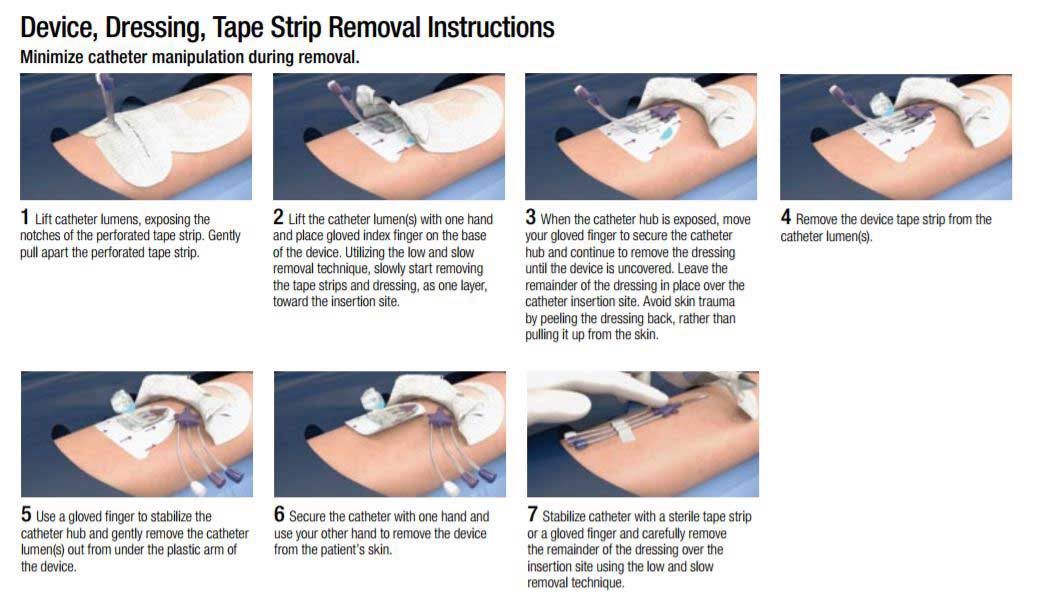 Device, Dressing, Tape Strip Removal Instructions

Minimize catheter manipulation during removal.

1 Lift catheter lumens, exposing the notches of the perforated tape strip. Gently pull apart the perforated tape strip.

2 Lift the catheter lumen(s) with one hand and place gloved index finger on the base of the device. Utilizing the low and slow removal technique, slowly start removing the tape strips and dressing, as one layer, toward the insertion site.

3 When the catheter hub is exposed, move your gloved finger to secure the catheter hub and continue to remove the dressing until the device is uncovered. Leave the remainder of the dressing in place over the catheter insertion site. Avoid skin trauma by peeling the dressing back, rather than pulling it up from the skin.

4 Remove the device tape strip from the catheter lumen(s).

5 Use a gloved finger to stabilize the catheter hub and gently remove the catheter lumen(s) out from under the plastic arm of the device.

6 Secure the catheter with one hand and use your other hand to remove the device from the patient's skin.

7 Stabilize catheter with a sterile tape strip or a gloved finger and carefully remove the remainder of the dressing over the insertion site using the low and slow removal technique.