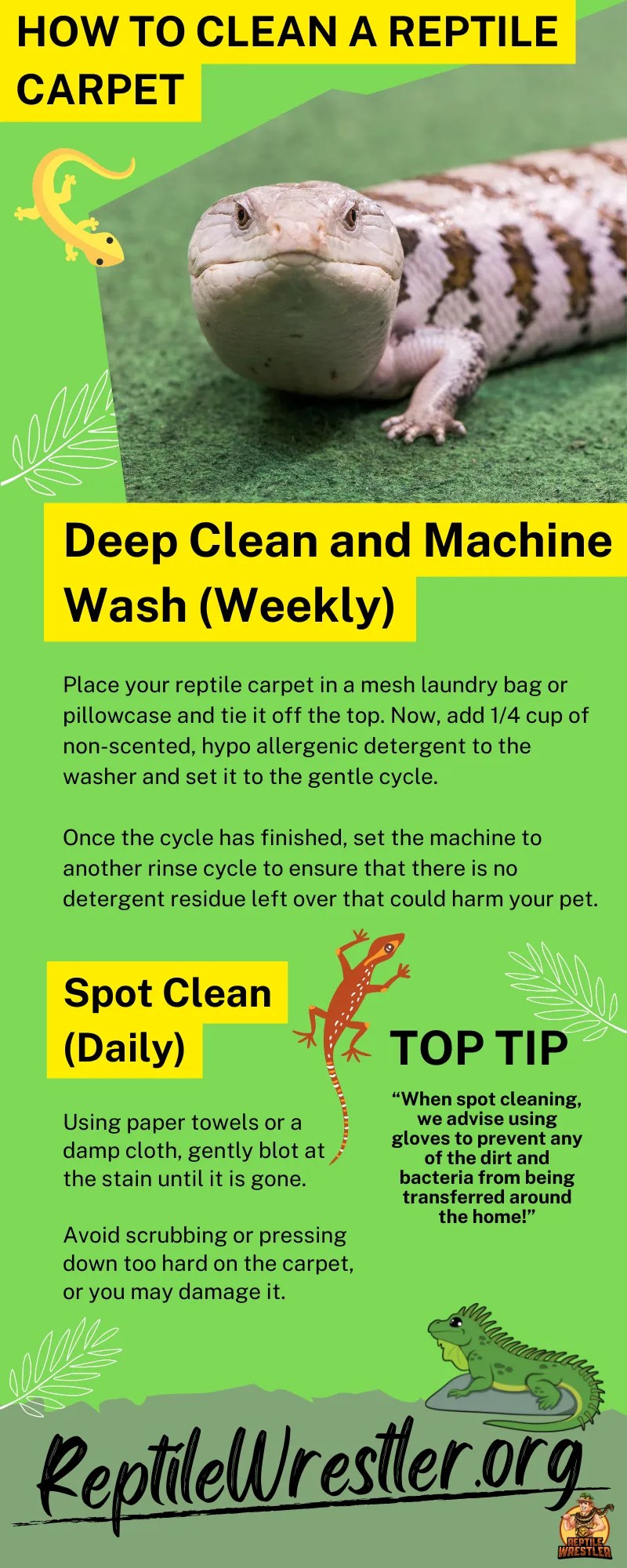 HOW TO CLEAN A REPTILE CARPET

Deep Clean and Machine Wash (Weekly)

Place your reptile carpet in a mesh laundry bag or pillowcase and tie it off the top. Now, add 1/4 cup of non-scented, hypo allergenic detergent to the washer and set it to the gentle cycle.

Once the cycle has finished, set the machine to another rinse cycle to ensure that there is no detergent residue left over that could harm your pet.

Spot Clean (Daily)

Using paper towels or a damp cloth, gently blot at the stain until it is gone.

Avoid scrubbing or pressing down too hard on the carpet, or you may damage it.

TOP TIP

“When spot cleaning, we advise using gloves to prevent any of the dirt and bacteria from being transferred around the home!”

ReptileWrestler.org

REPTILE WRESTLER