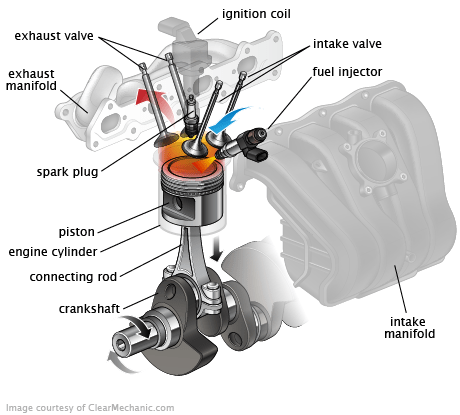 ignition coil
exhaust valve
intake valve
exhaust manifold
fuel injector
spark plug
piston
engine cylinder
connecting rod
crankshaft
intake manifold
Image courtesy of ClearMechanic.com