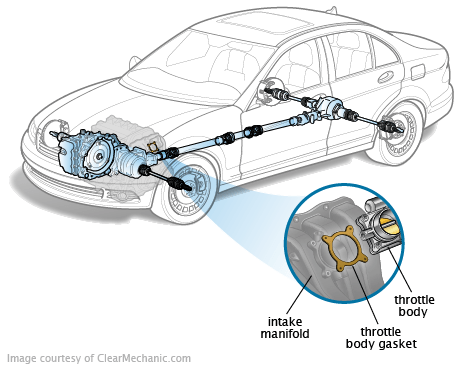 throttle body

intake manifold

throttle body gasket

Image courtesy of ClearMechanic.com