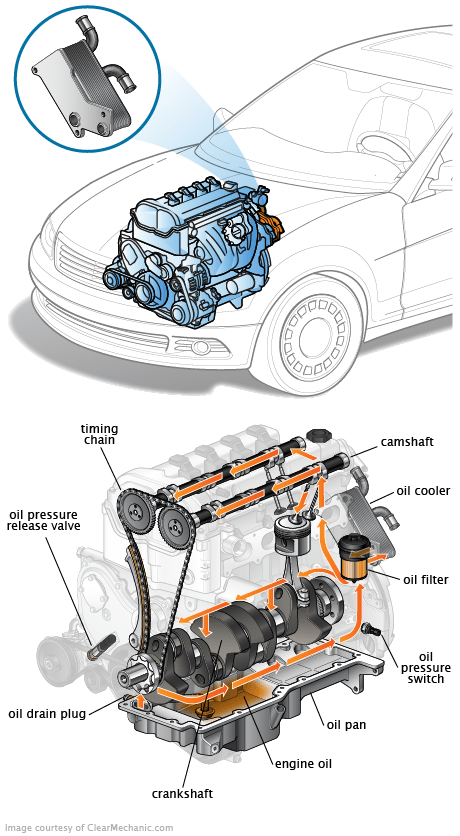 timing chain

camshaft

oil cooler

oil pressure release valve

oil filter

oil pressure switch

oil drain plug

oil pan

engine oil

crankshaft

Image courtesy of ClearMechanic.com