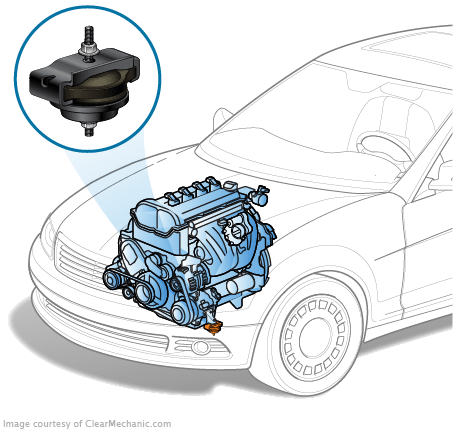 Image courtesy of ClearMechanic.com