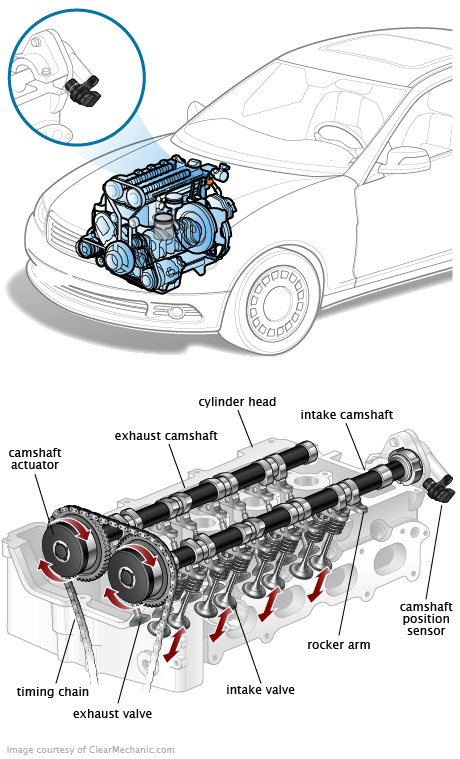 cylinder head

intake camshaft

exhaust camshaft

camshaft actuator

camshaft position sensor

rocker arm

timing chain

intake valve

exhaust valve

Image courtesy of ClearMechanic.com