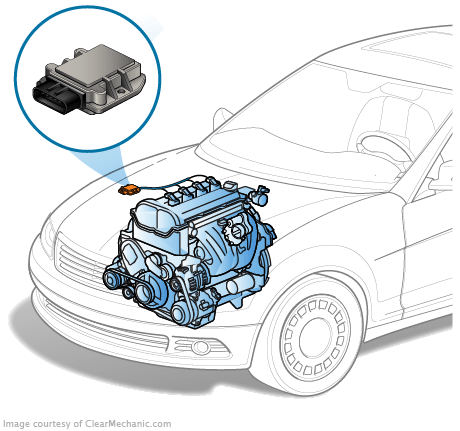 Image courtesy of ClearMechanic.com