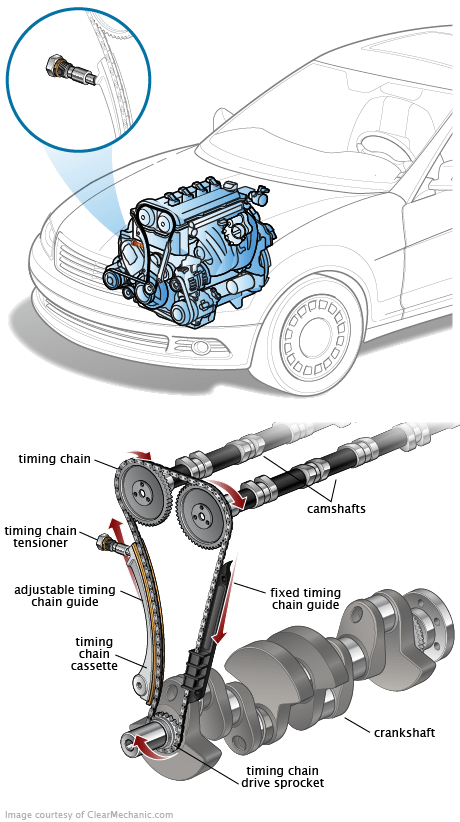 timing chain

camshafts

timing chain tensioner

adjustable timing chain guide

fixed timing chain guide

timing chain cassette

crankshaft

timing chain drive sprocket

Image courtesy of ClearMechanic.com