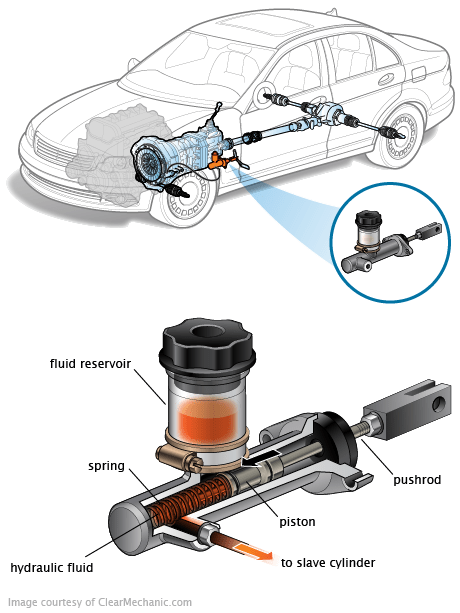 fluid reservoir
spring
pushrod
piston
hydraulic fluid
to slave cylinder

Image courtesy of ClearMechanic.com