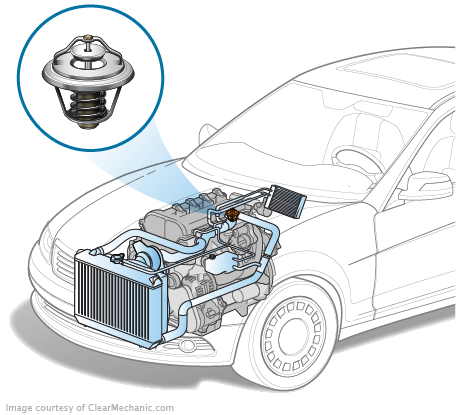 Image courtesy of ClearMechanic.com