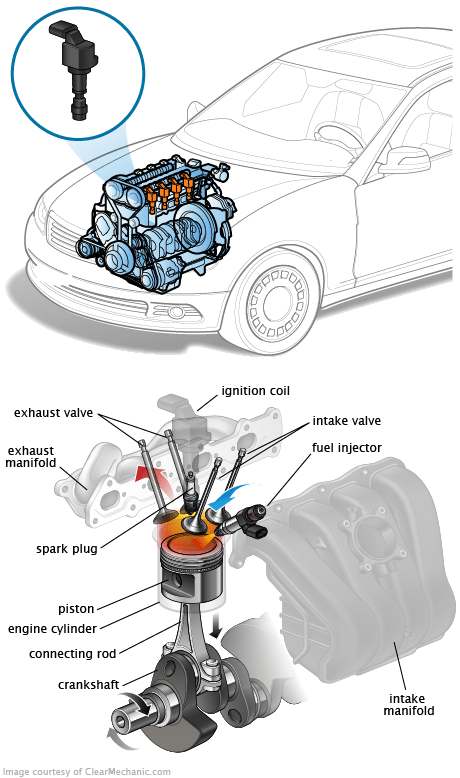 ignition coil

exhaust valve

intake valve

exhaust manifold

fuel injector

spark plug

piston

engine cylinder

connecting rod

crankshaft

intake manifold

Image courtesy of ClearMechanic.com