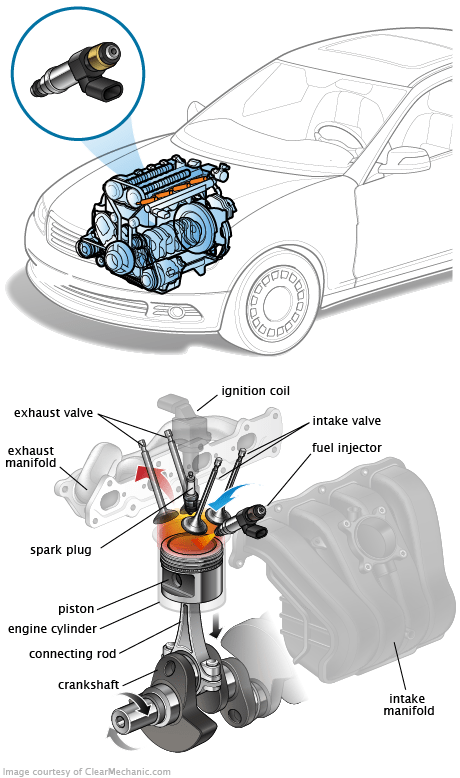 ignition coil
exhaust valve
intake valve
exhaust manifold
fuel injector
spark plug
piston
engine cylinder
connecting rod
crankshaft
intake manifold
Image courtesy of ClearMechanic.com