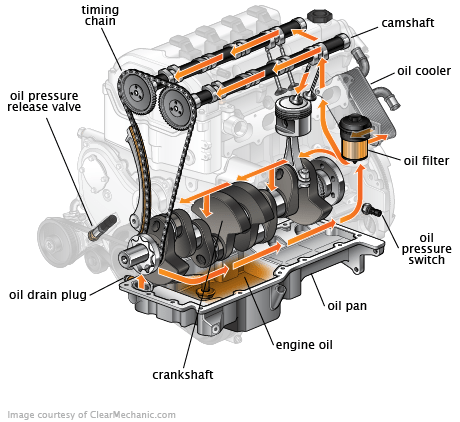 timing chain

camshaft

oil cooler

oil pressure release valve

oil filter

oil pressure switch

oil drain plug

oil pan

engine oil

crankshaft

Image courtesy of ClearMechanic.com