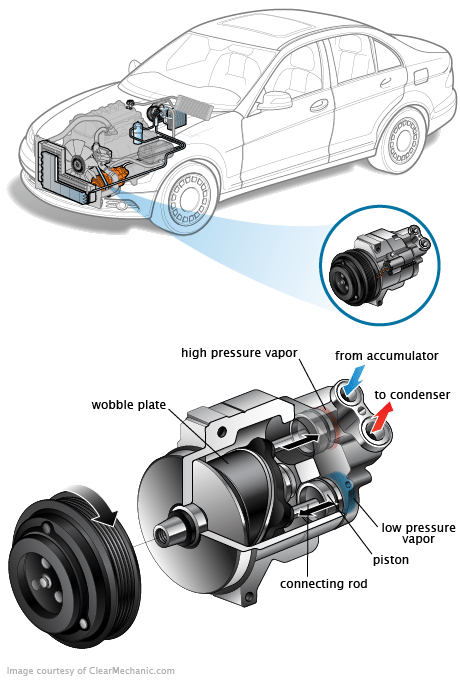 high pressure vapor

from accumulator

to condenser

wobble plate

low pressure vapor

piston

connecting rod

Image courtesy of ClearMechanic.com