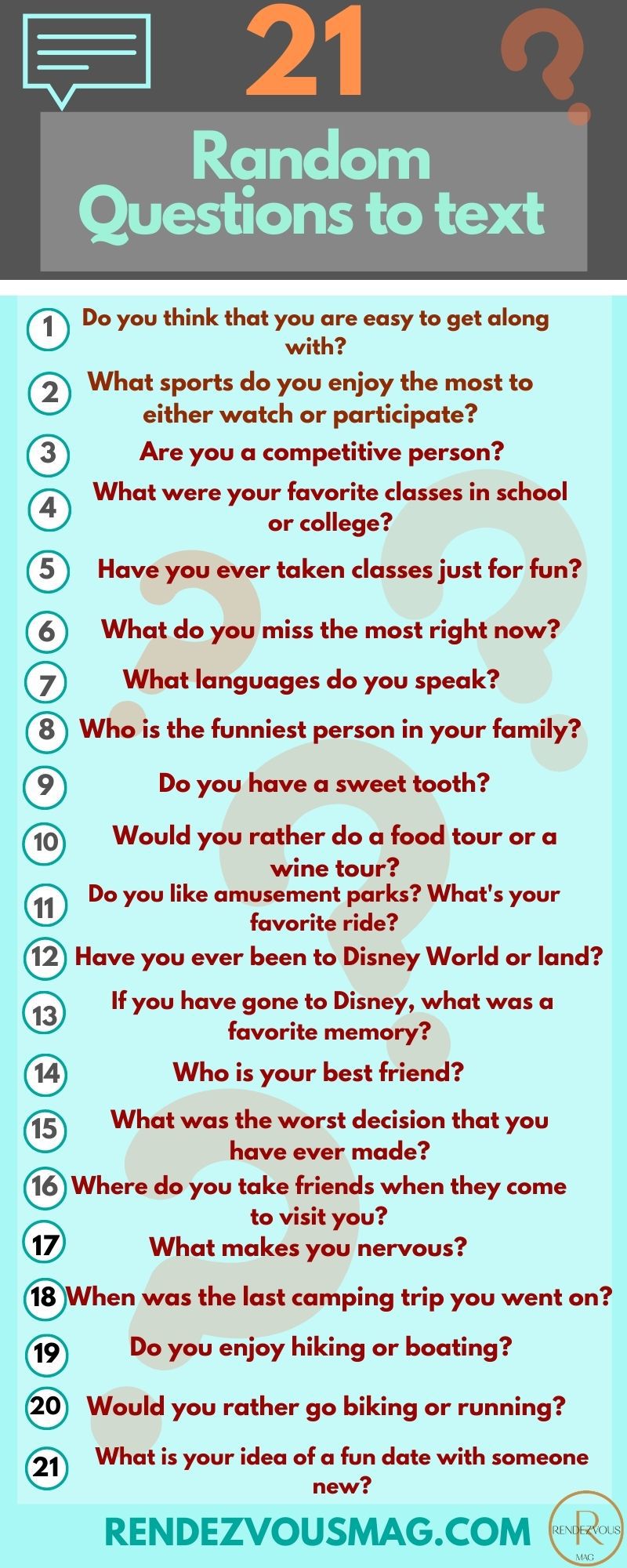 21

Random Questions to text

1 Do you think that you are easy to get along with?

2 What sports do you enjoy the most to either watch or participate?

3 Are you a competitive person?

4 What were your favorite classes in school or college?

5 Have you ever taken classes just for fun?

6 What do you miss the most right now?

7 What languages do you speak?

8 Who is the funniest person in your family?

9 Do you have a sweet tooth?

10 Would you rather do a food tour or a wine tour?

11 Do you like amusement parks? What's your favorite ride?

12 Have you ever been to Disney World or land?

13 If you have gone to Disney, what was a favorite memory?

14 Who is your best friend?

15 What was the worst decision that you have ever made?

16 Where do you take friends when they come to visit you?

17 What makes you nervous?

18 When was the last camping trip you went on?

19 Do you enjoy hiking or boating?

20 Would you rather go biking or running?

21 What is your idea of a fun date with someone new?

RENDEZVOUSMAG.COM

R RENDEZVOUS MAG