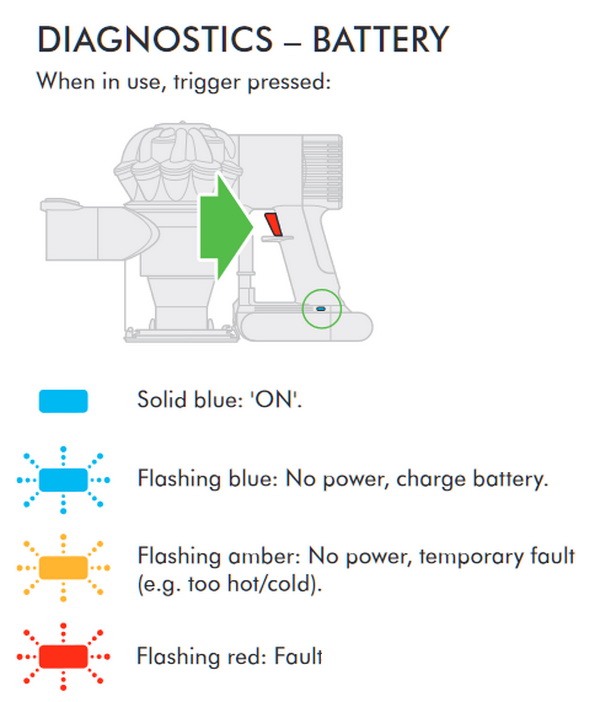 DIAGNOSTICS – BATTERY

When in use, trigger pressed:

Solid blue: 'ON'.

Flashing blue: No power, charge battery.

Flashing amber: No power, temporary fault (e.g. too hot/cold).

Flashing red: Fault