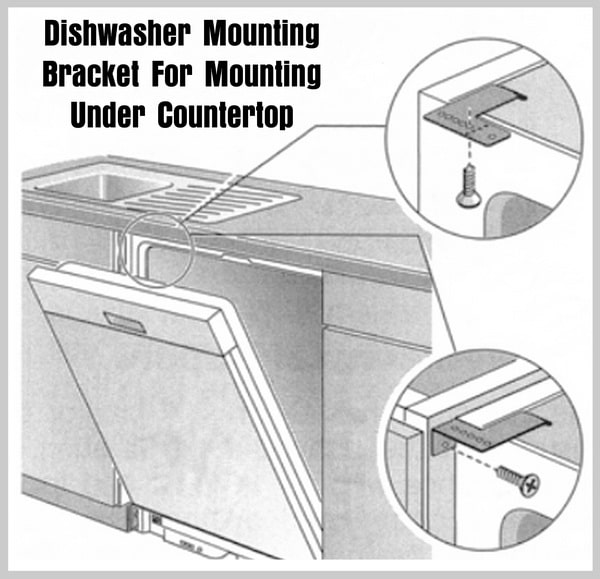 Dishwasher Mounting Bracket For Mounting Under Countertop