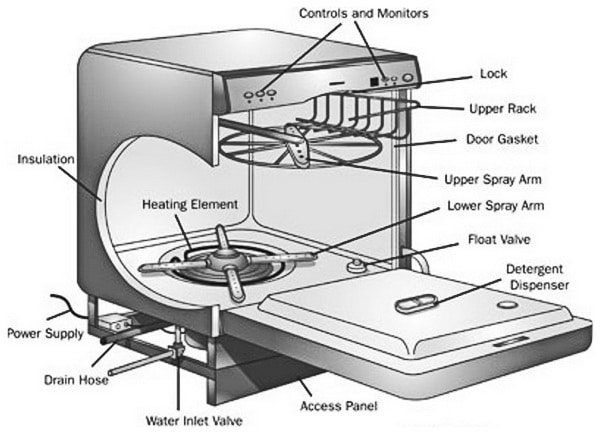 Controls and Monitors
Lock
Upper Rack
Door Gasket
Insulation
Upper Spray Arm
Heating Element
Lower Spray Arm
Float Valve
Detergent Dispenser
Power Supply
Drain Hose
Access Panel
Water Inlet Valve