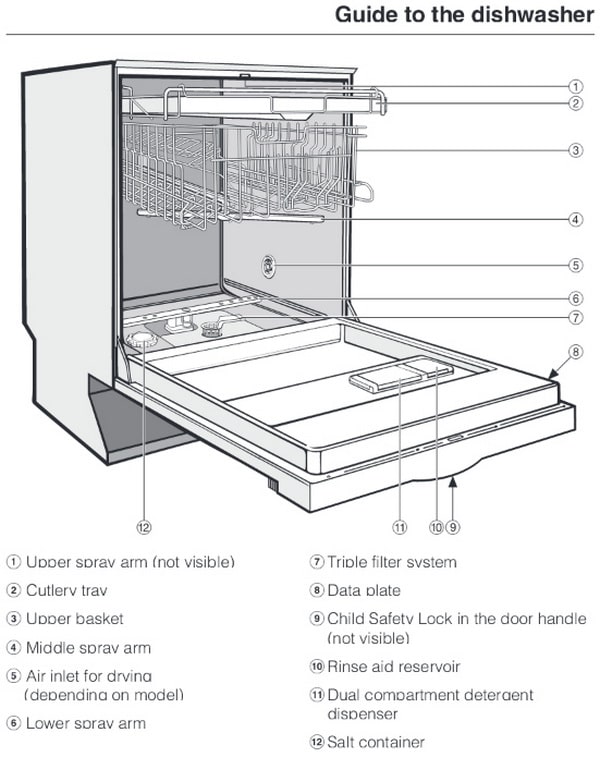 Guide to the dishwasher

① ② ③ ④ ⑤ ⑥ ⑦ ⑧ ⑫ ⑪ ⑩ ⑨

① Upper spray arm (not visible)

② Cutlery tray

③ Upper basket

④ Middle spray arm

⑤ Air inlet for drying (depending on model)

⑥ Lower spray arm

⑦ Triple filter system

⑧ Data plate

⑨ Child Safety Lock in the door handle (not visible)

⑩ Rinse aid reservoir

⑪ Dual compartment detergent dispenser

⑫ Salt container